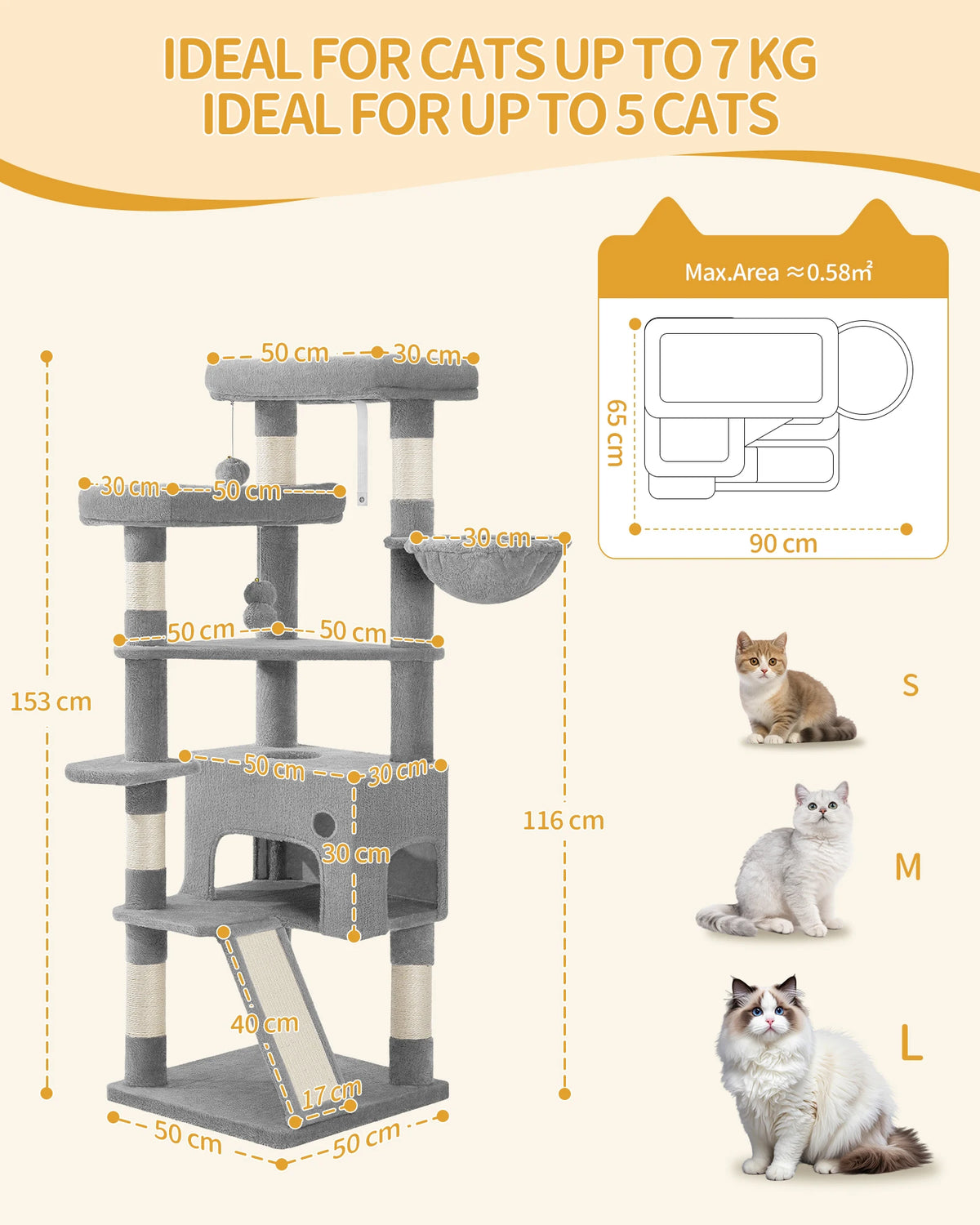 IDEAL FOR CATS UP TO 7 KG
IDEAL FOR UP TO 5 CATS

Max.Area ≈0.58m²

65 cm

90 cm

50 cm
30 cm
30 cm
50 cm
30 cm
50 cm
50 cm
153 cm
50 cm
30 cm
30 cm
116 cm
40 cm
17 cm
50 cm
50 cm

S

M

L